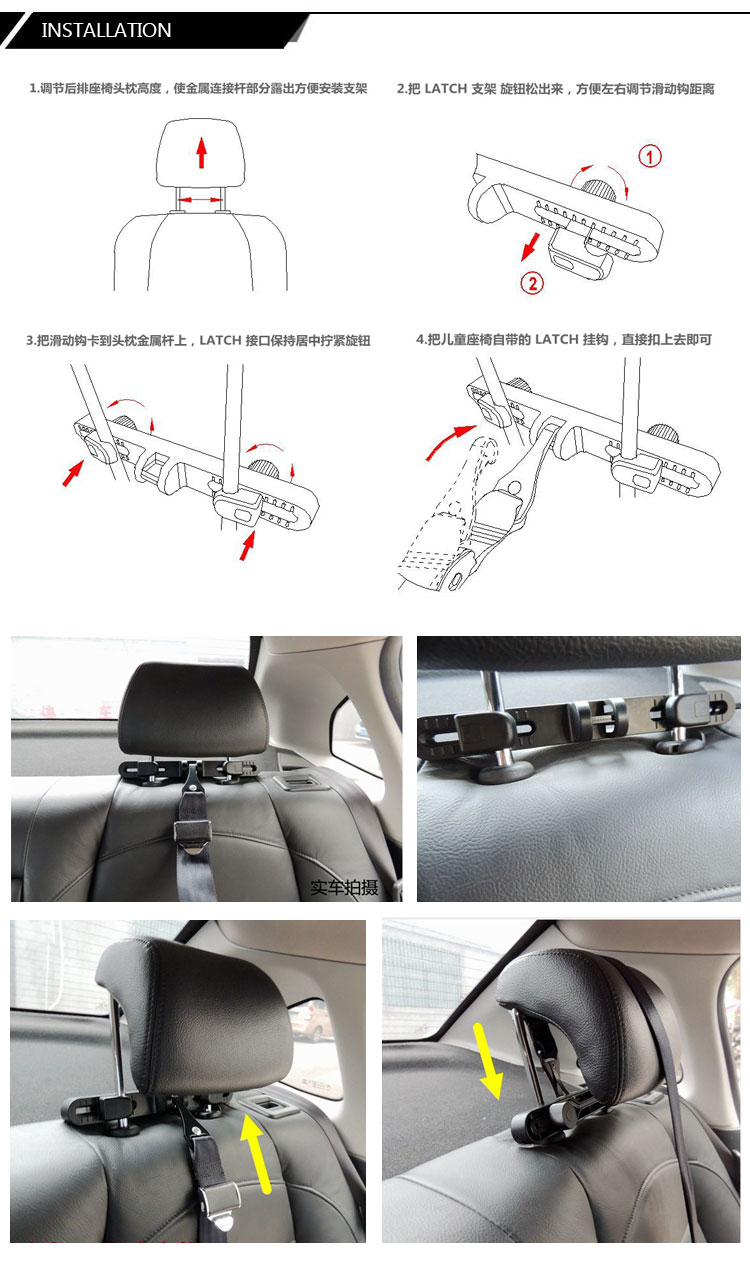 INSTALLATION

1.调节后排座椅头枕高度，使金属连接杆部分露出方便安装支架

2.把 LATCH 支架 旋钮松出来，方便左右调节滑动钩距离

①

②

3.把滑动钩卡到头枕金属杆上，LATCH 接口保持居中拧紧旋钮

4.把儿童座椅自带的 LATCH 挂钩，直接扣上去即可

实车拍摄